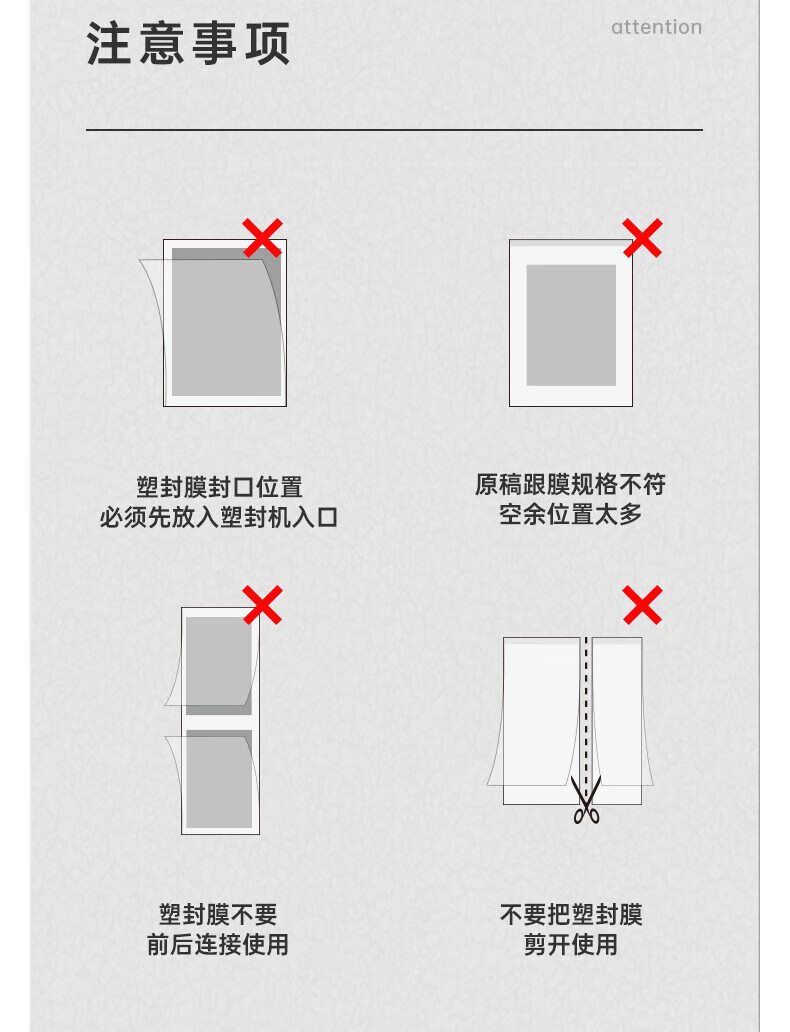 注意事项

attention

塑封膜封口位置
必须先放入塑封机入口

原稿跟膜规格不符
空余位置太多

塑封膜不要
前后连接使用

不要把塑封膜
剪开使用